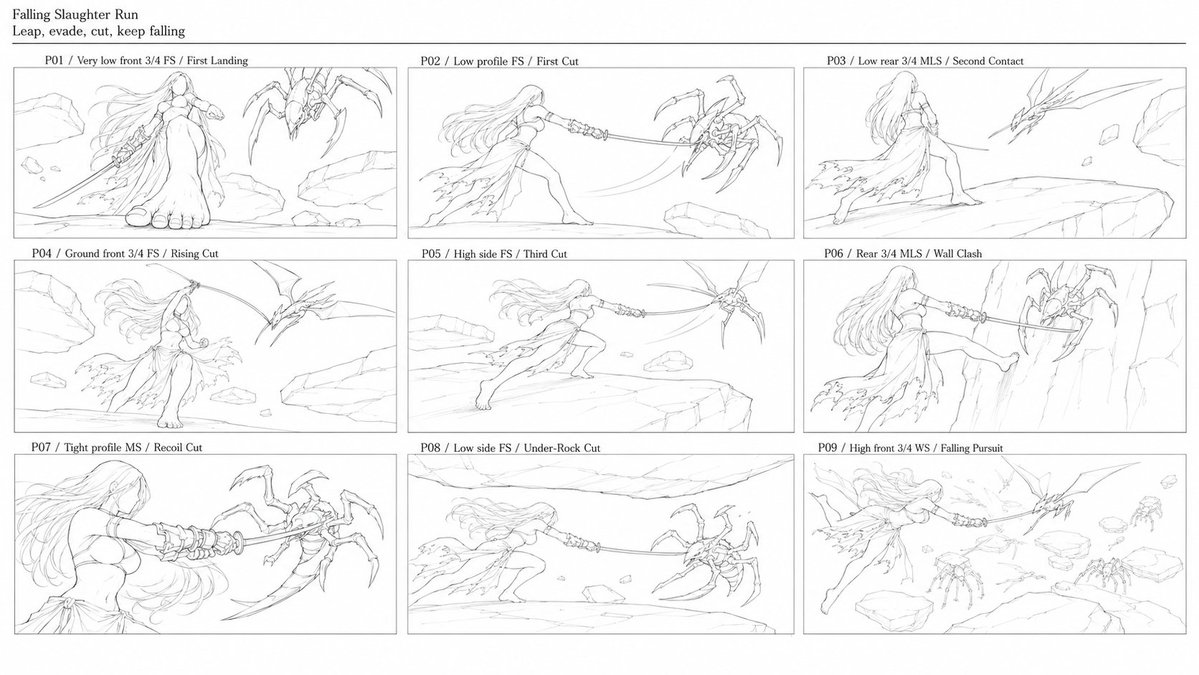 Falling Slaughter Run
Leap, evade, cut, keep falling

P01 / Very low front 3/4 FS / First Landing

P02 / Low profile FS / First Cut

P03 / Low rear 3/4 MLS / Second Contact

P04 / Ground front 3/4 FS / Rising Cut

P05 / High side FS / Third Cut

P06 / Rear 3/4 MLS / Wall Clash

P07 / Tight profile MS / Recoil Cut

P08 / Low side FS / Under-Rock Cut

P09 / High front 3/4 WS / Falling Pursuit